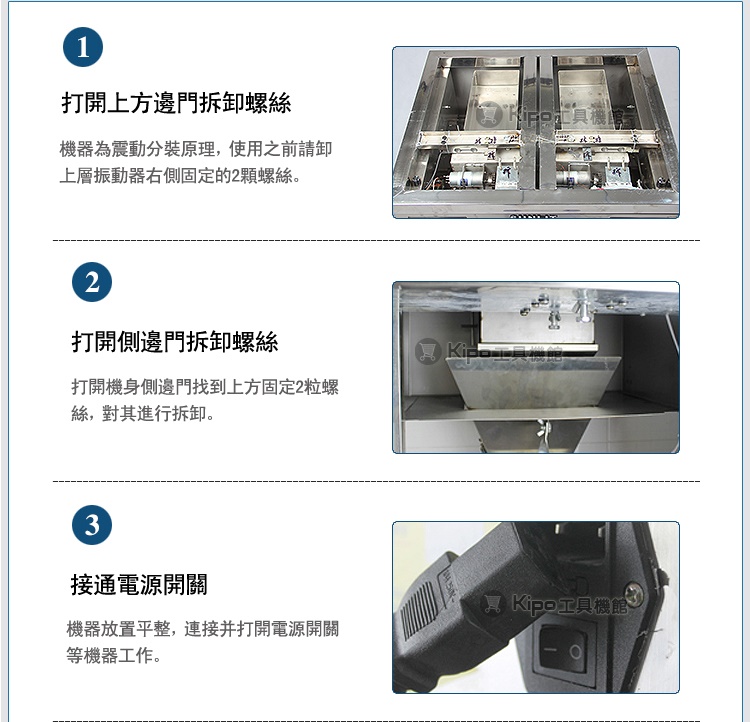 1

打開上方邊門拆卸螺絲

機器為震動分裝原理，使用之前請卸上層振動器右側固定的2顆螺絲。

Kipo工具機館

2

打開側邊門拆卸螺絲

打開機身側邊門找到上方固定2粒螺絲，對其進行拆卸。

Kipo工具機館

3

接通電源開關

機器放置平整，連接并打開電源開關等機器工作。

Kipo工具機館