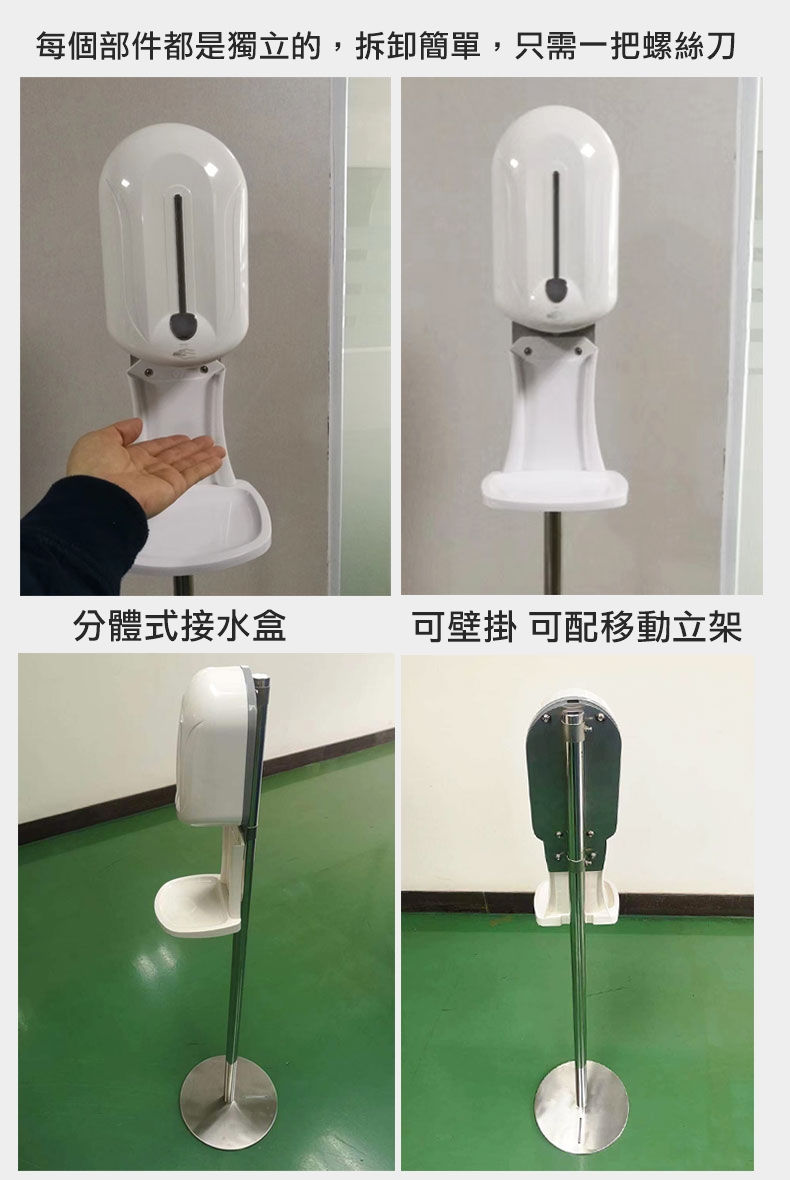 每個部件都是獨立的，拆卸簡單，只需一把螺絲刀

分體式接水盒

可壁掛 可配移動立架